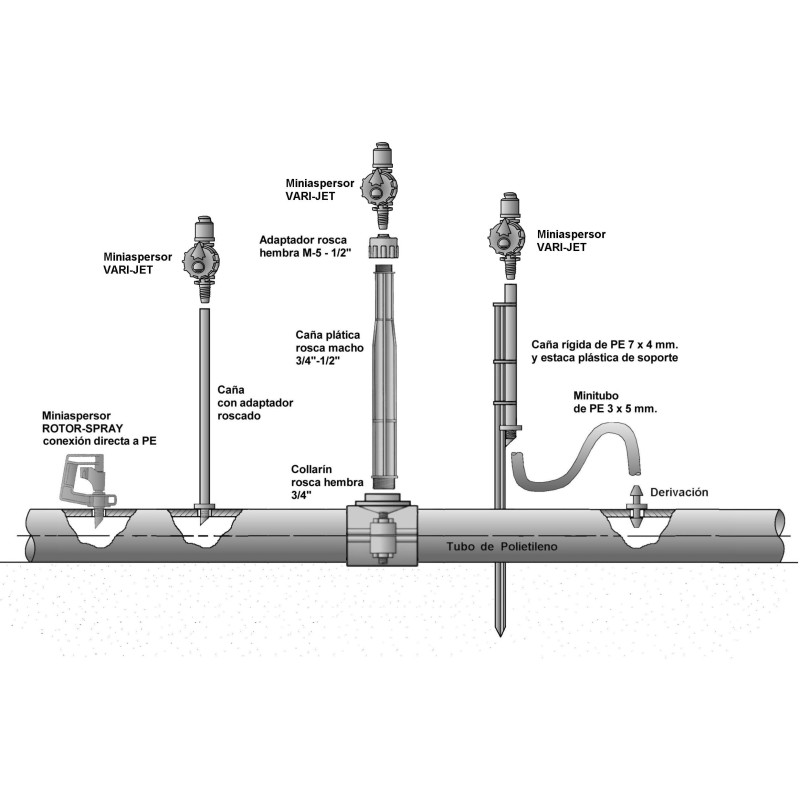 Miniaspersor VARI-JET

Adaptador rosca hembra M-5 - 1/2"

Miniaspersor VARI-JET

Miniaspersor VARI-JET

Caña plática rosca macho 3/4"-1/2"

Caña rígida de PE 7 x 4 mm. y estaca plástica de soporte

Caña con adaptador roscado

Minitubo de PE 3 x 5 mm.

Miniaspersor ROTOR-SPRAY conexión directa a PE

Collarín rosca hembra 3/4"

Derivación

Tubo de Polietileno